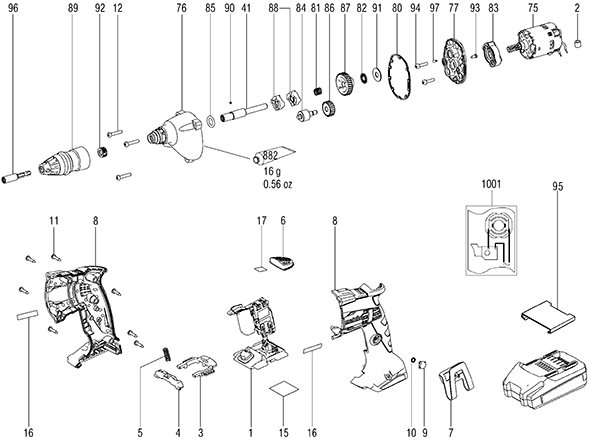 96 89 92 12 76 85 90 41 88 84 81 86 87 82 91 80 94 97 77 93 83 75 2

882
16 g
0.56 oz

1001 95

11 8 17 6 8

16 5 4 3 1 15 16 10 9 7